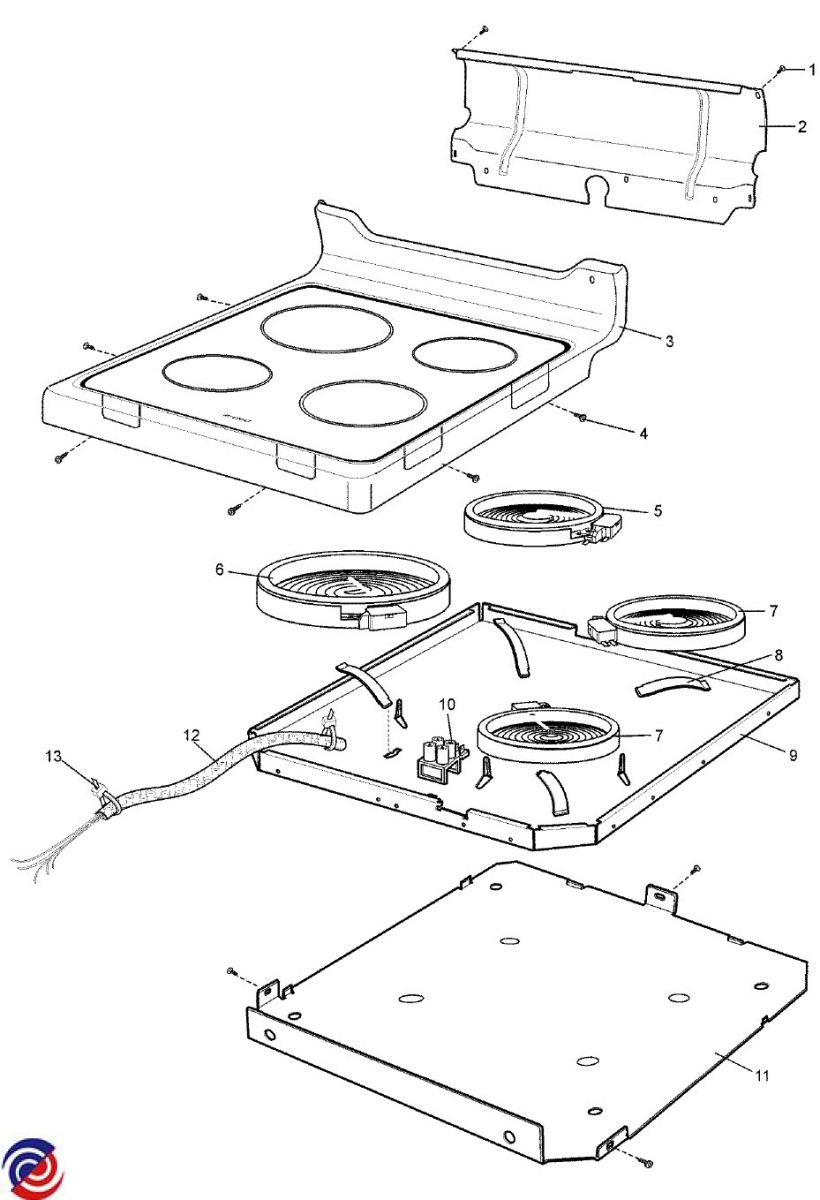 1
2
3
4
5
6
7
8
10
12
13
7
9
11